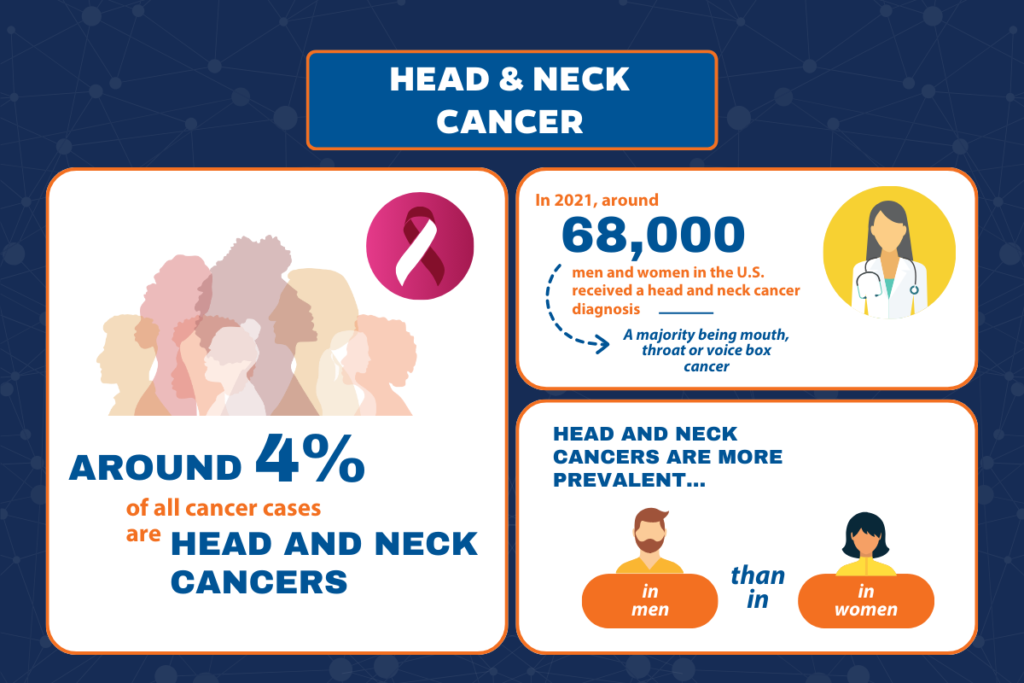 HEAD & NECK CANCER

AROUND 4%
of all cancer cases
are HEAD AND NECK CANCERS

In 2021, around
68,000
men and women in the U.S. received a head and neck cancer diagnosis

A majority being mouth, throat or voice box cancer

HEAD AND NECK CANCERS ARE MORE PREVALENT...

in men

than in

in women